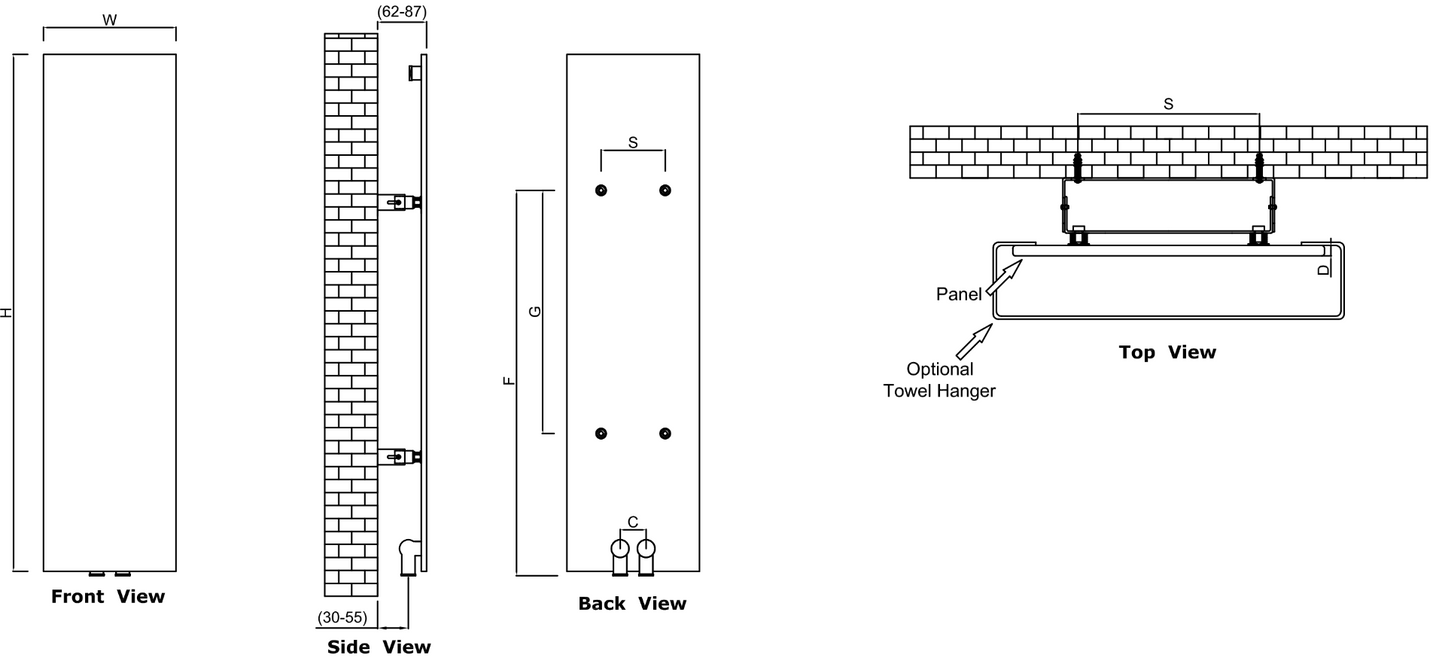 W

H

Front View

(62-87)

(30-55)

Side View

S

G

F

C

Back View

S

D

Panel

Optional
Towel Hanger

Top View