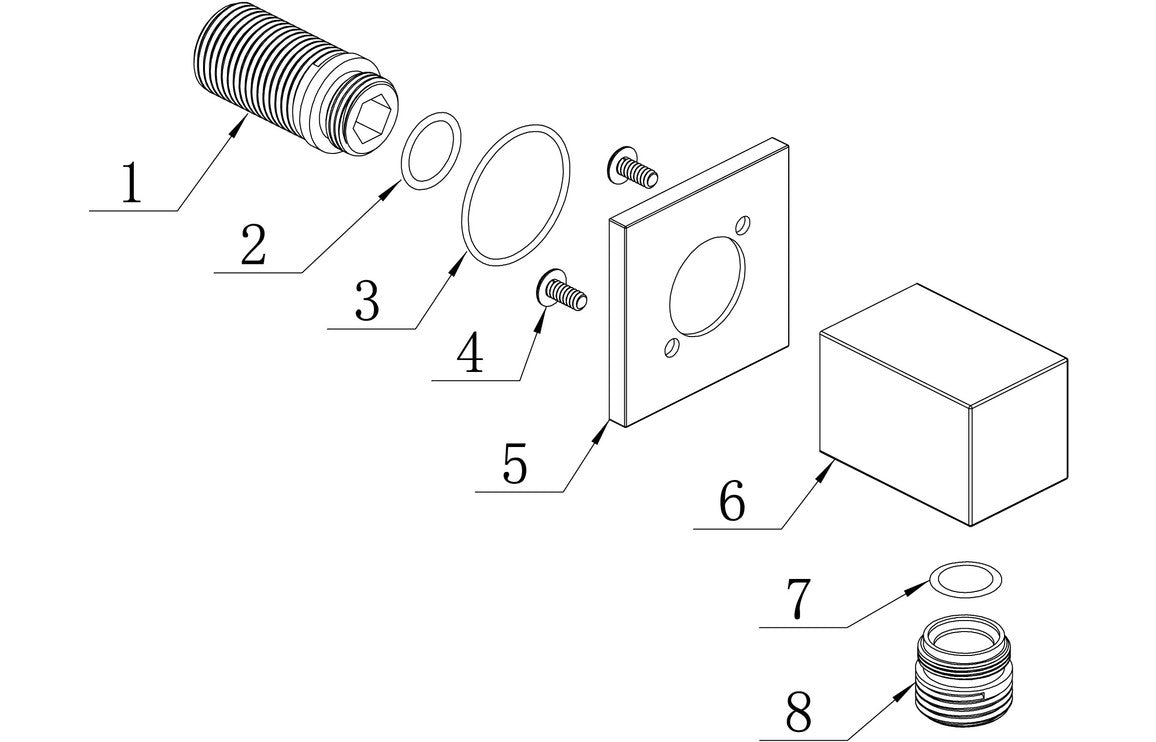 1
2
3
4
5
6
7
8