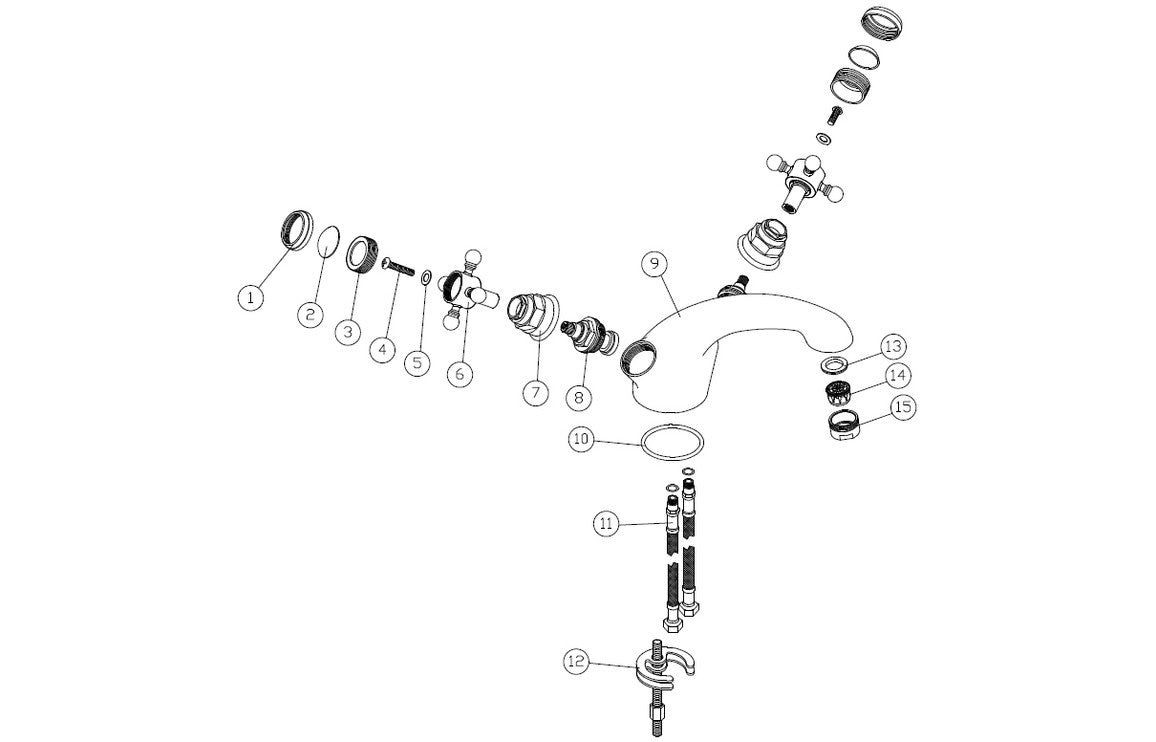 1
2
3
4
5
6
7
8
9
10
11
12
13
14
15