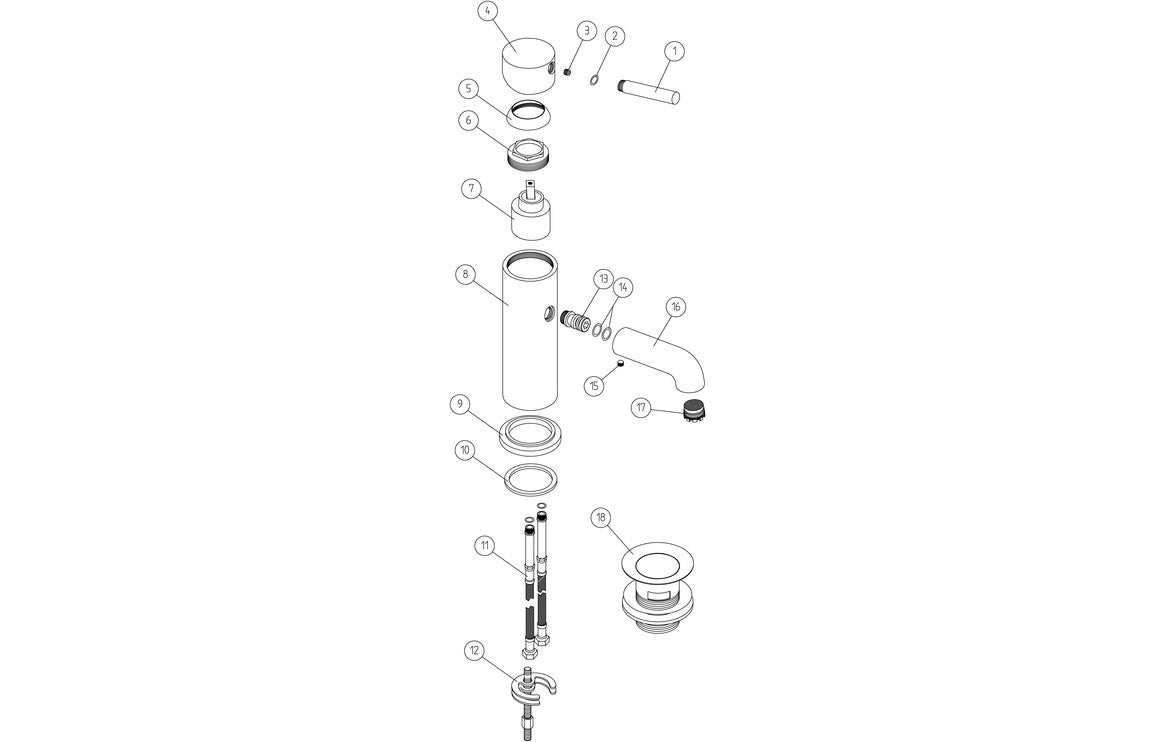 4
3
2
1
5
6
7
8
13
14
16
15
17
9
10
11
18
12