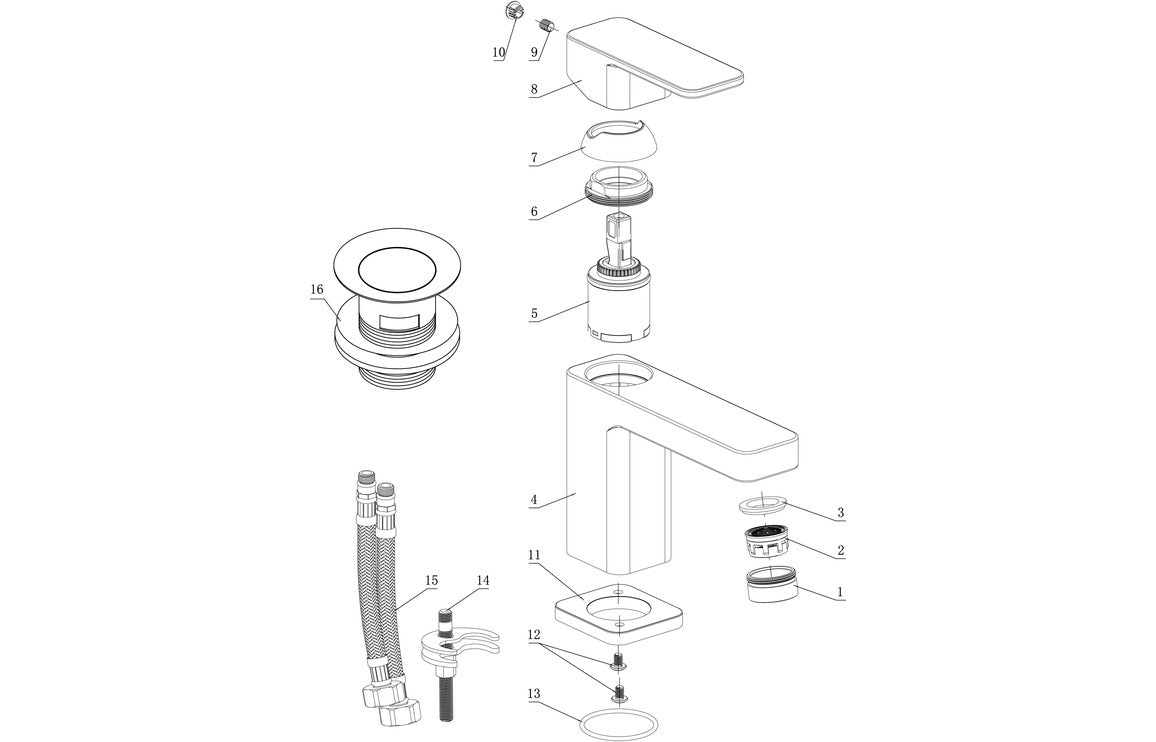 10
9
8
7
6
16
5
4
3
2
1
11
15
14
12
13