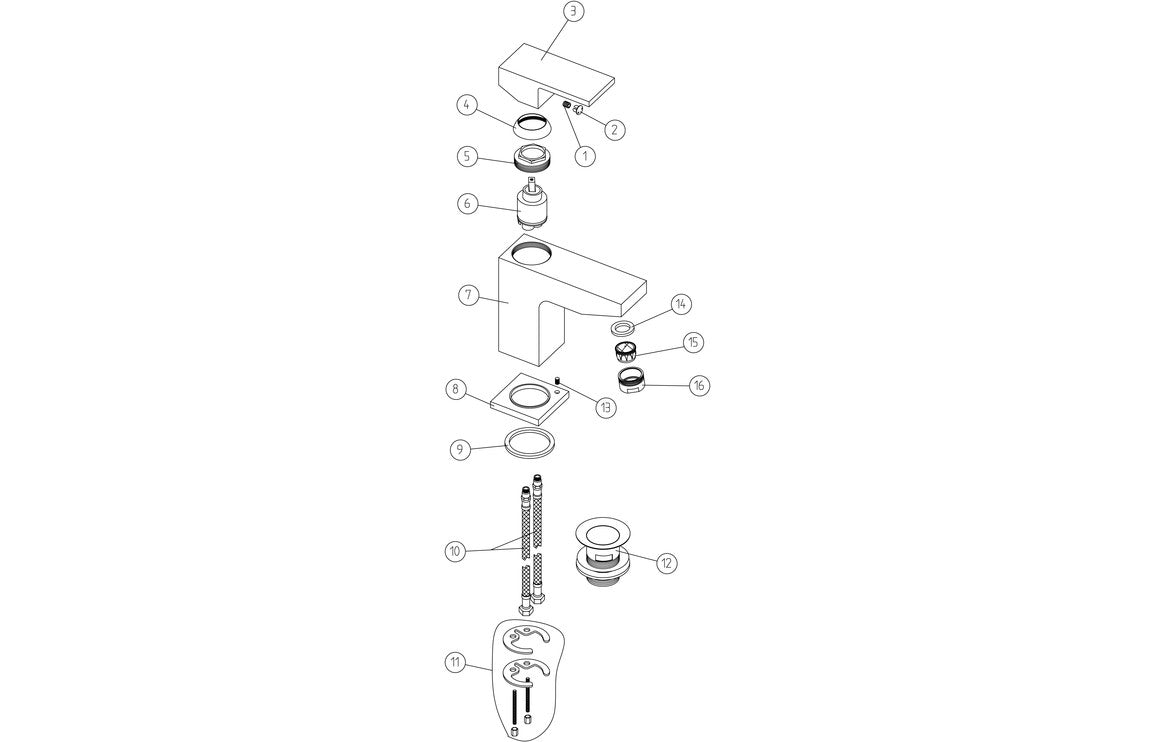 3
4
2
5
1
6
7
14
15
16
8
13
9
10
12
11