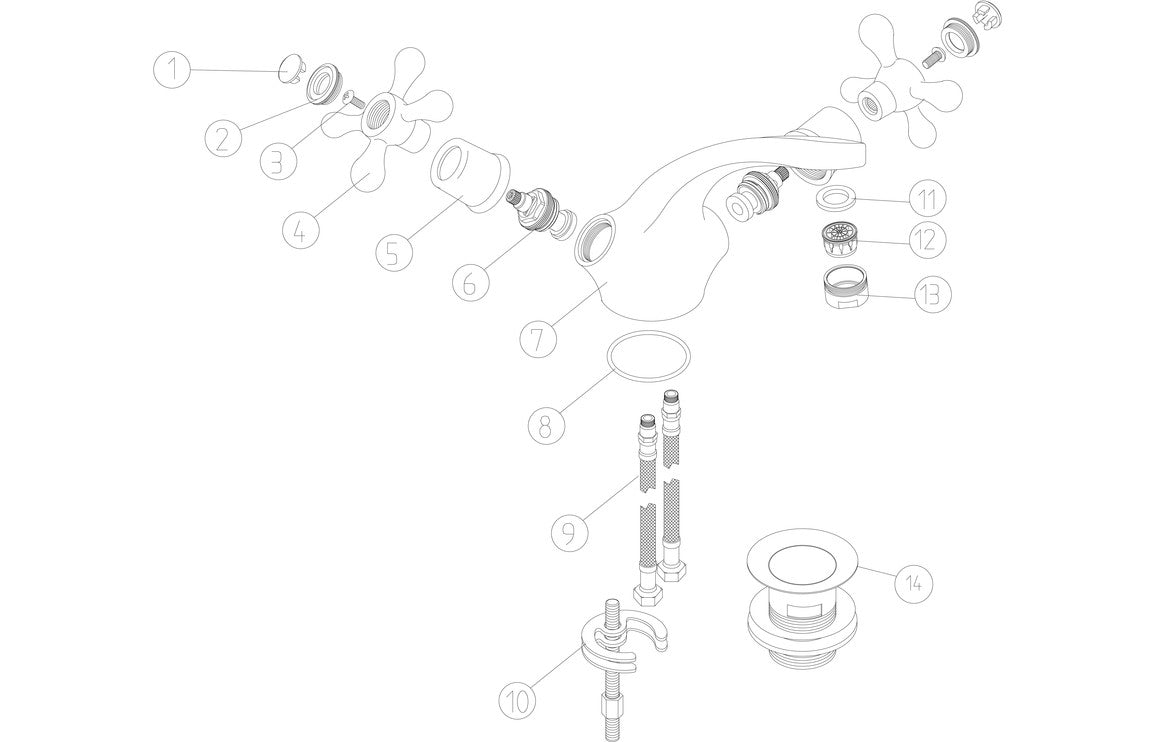 1
2
3
4
5
6
7
8
9
10
11
12
13
14