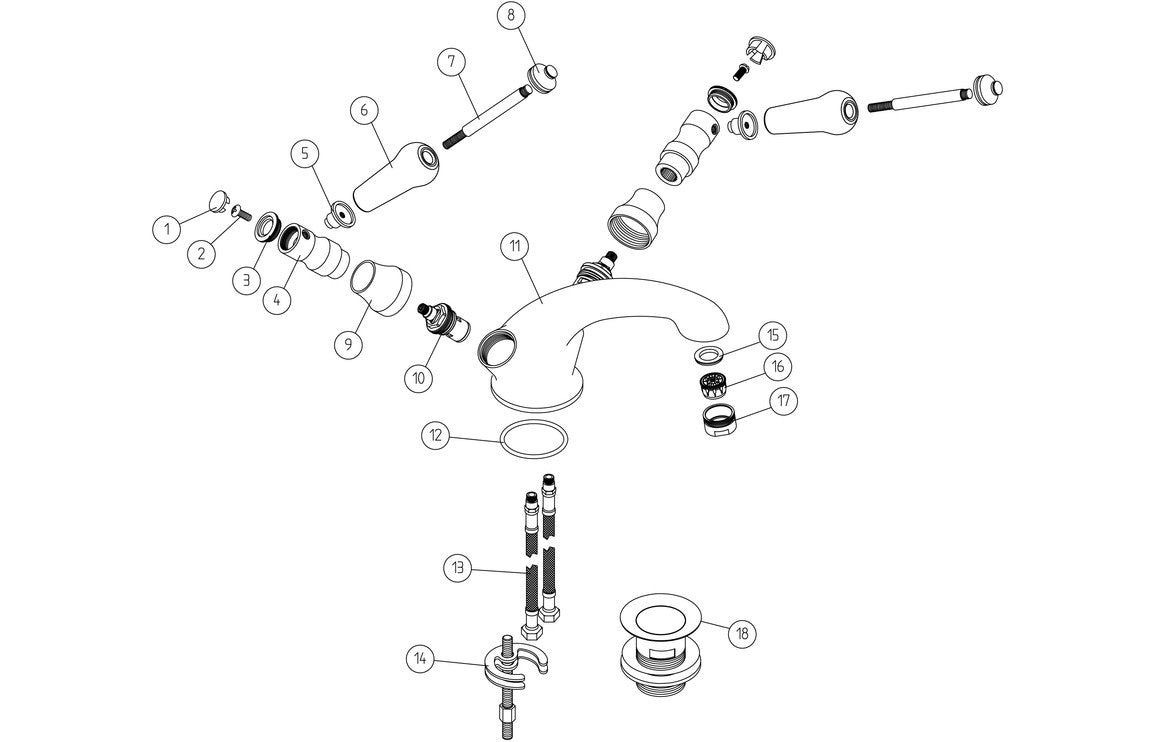 8
7
6
5
1
2
3
4
9
10
11
15
16
17
12
13
14
18