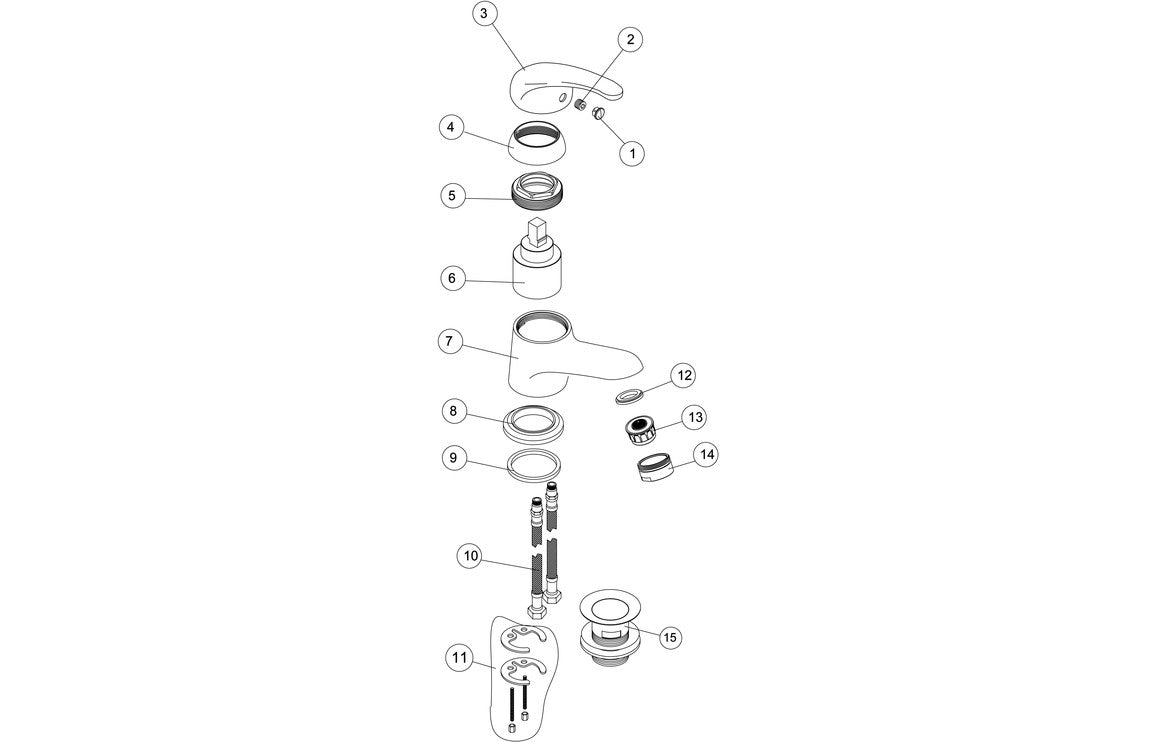 3
2
4
1
5
6
7
12
8
13
9
14
10
15
11