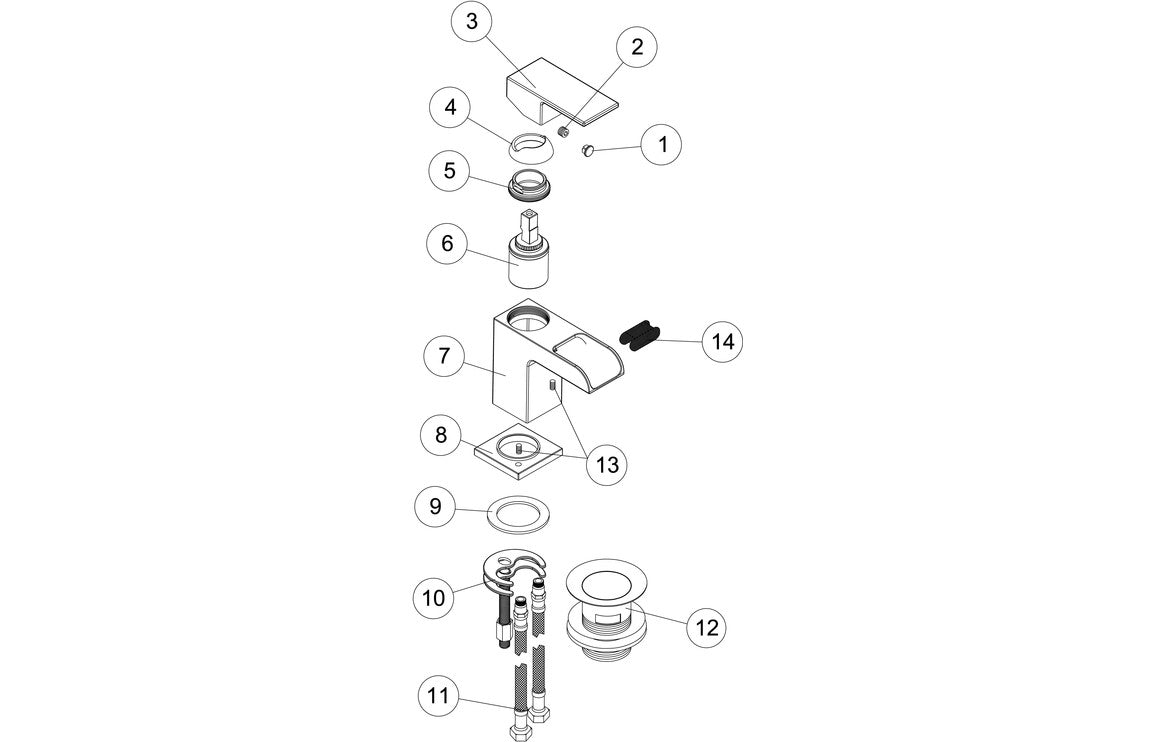 3
2
4
1
5
6
7
14
8
13
9
10
12
11