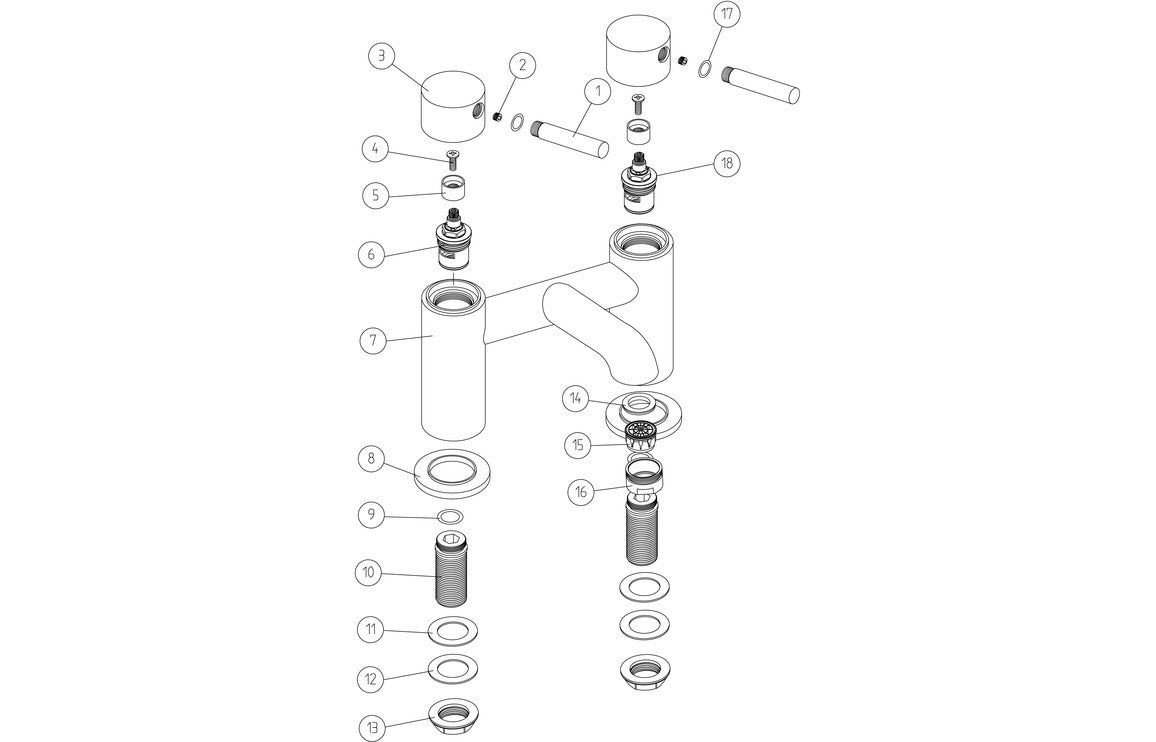 3
2
1
17
4
5
18
6
7
14
15
8
16
9
10
11
12
13