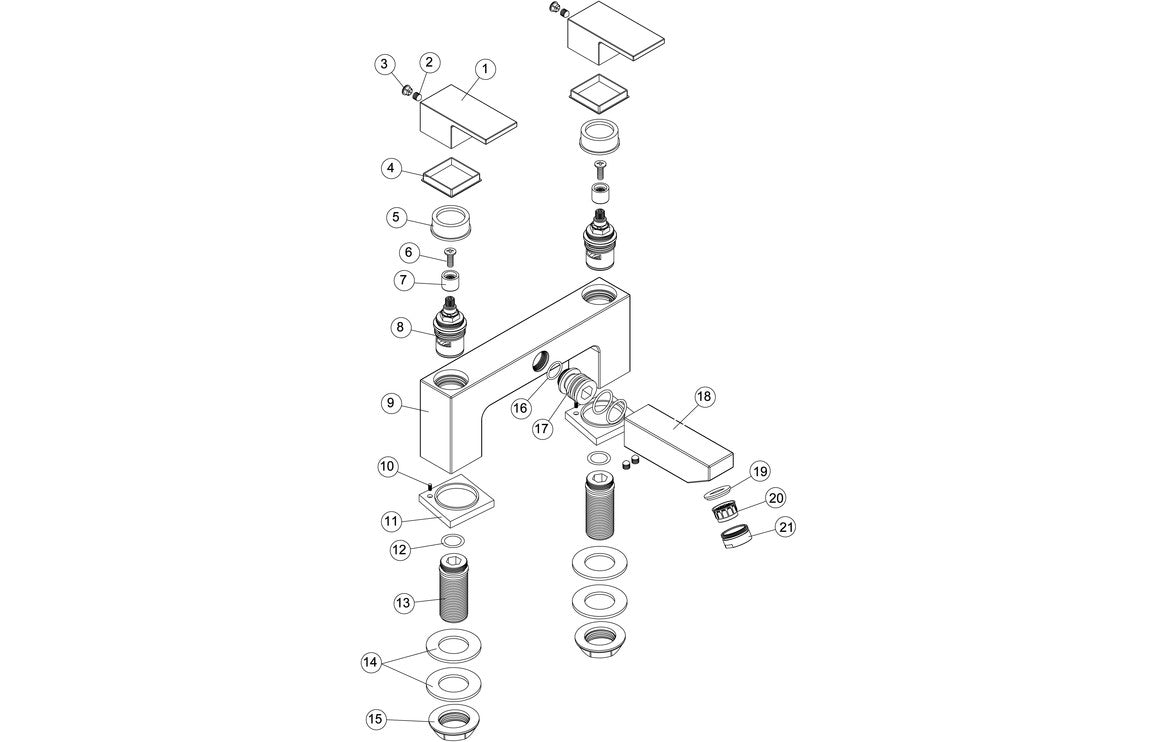 3
2
1
4
5
6
7
8
9
16
17
18
10
11
12
13
14
15
19
20
21