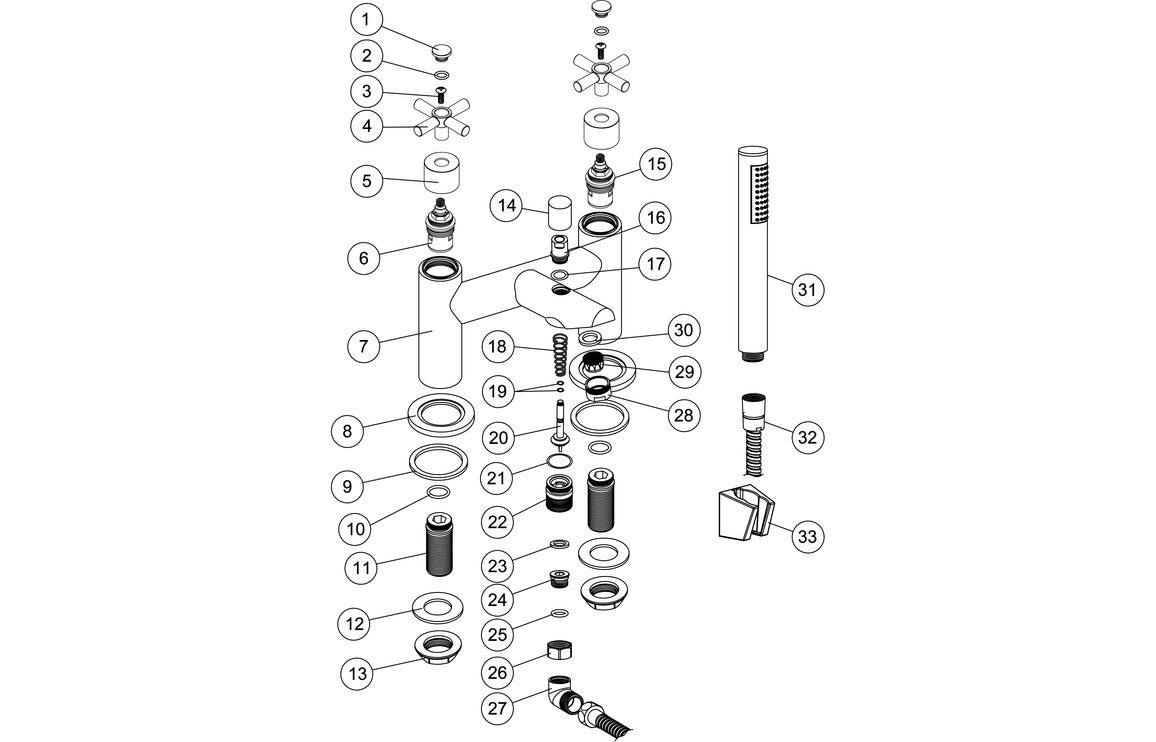 1
2
3
4
5
6
7
8
9
10
11
12
13
14
15
16
17
18
19
20
21
22
23
24
25
26
27
28
29
30
31
32
33