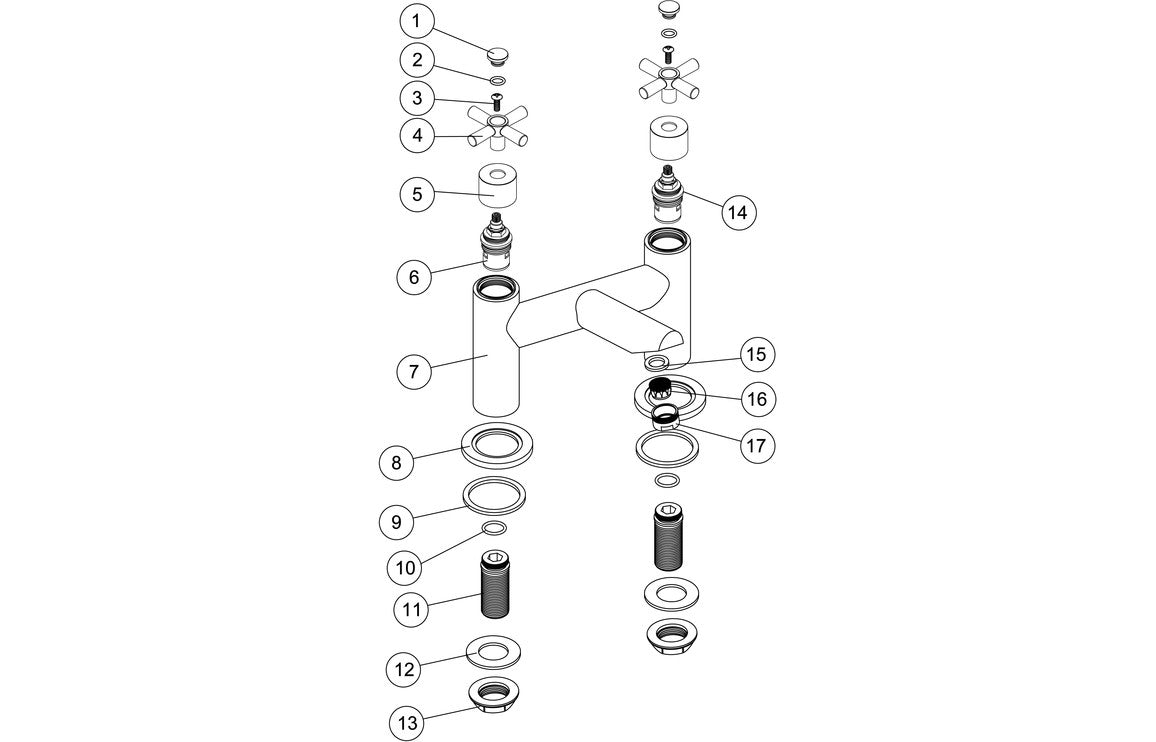 1
2
3
4
5
6
7
8
9
10
11
12
13
14
15
16
17