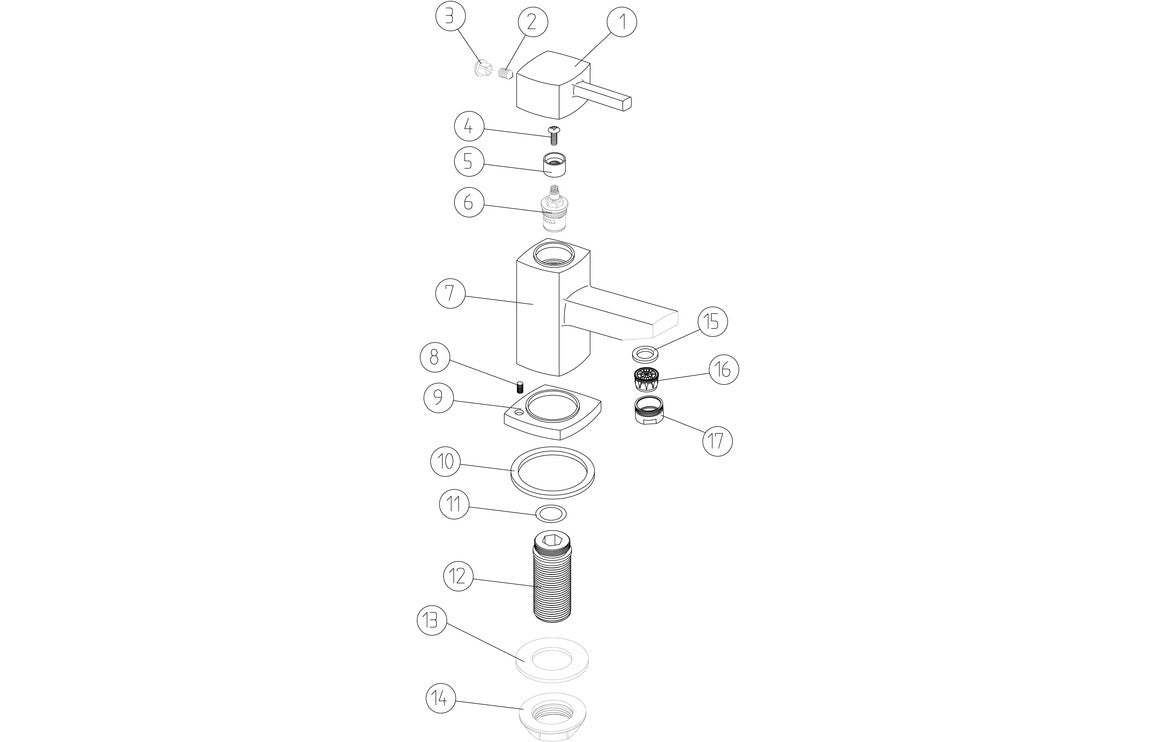 3
2
1
4
5
6
7
15
8
16
9
17
10
11
12
13
14