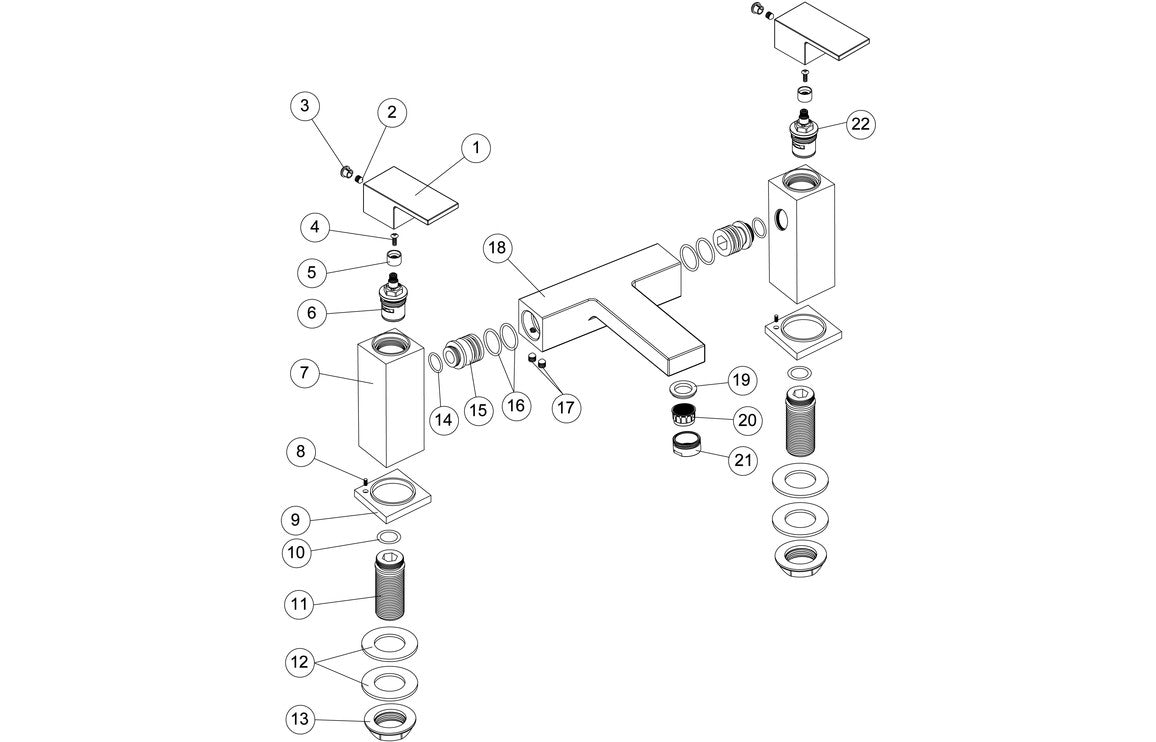 3
2
1
4
5
6
7
8
9
10
11
12
13
14
15
16
17
18
19
20
21
22