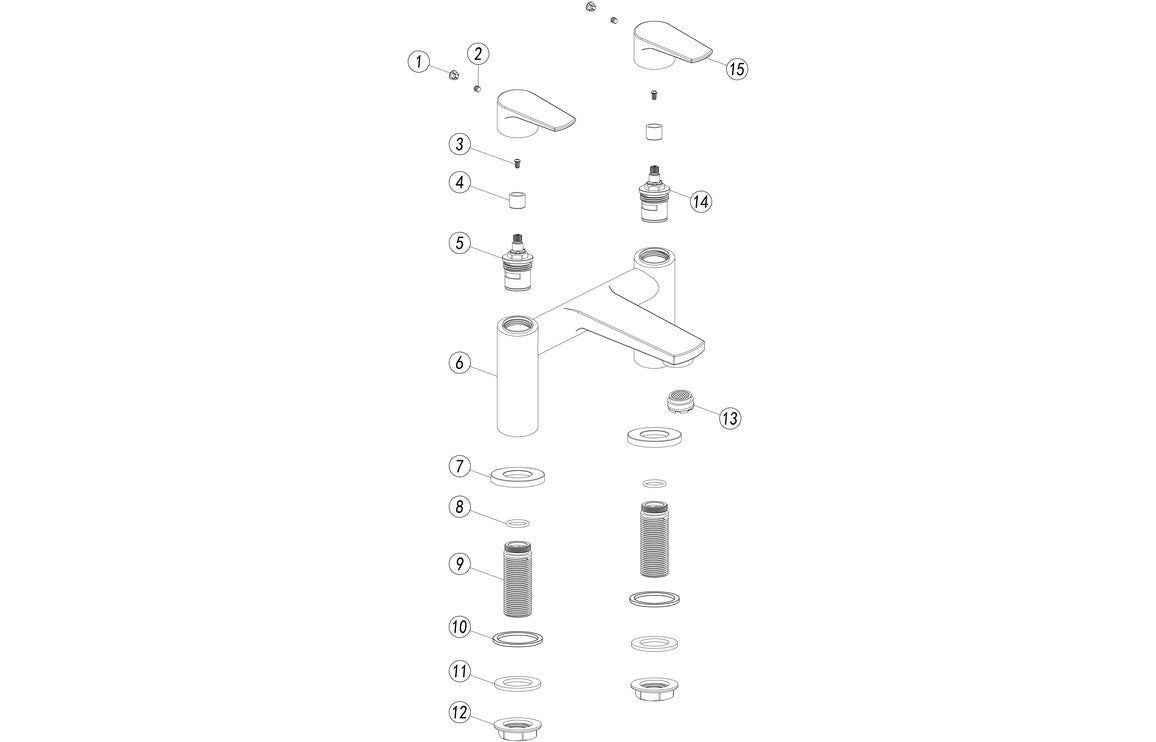 1
2
15
3
4
14
5
6
13
7
8
9
10
11
12