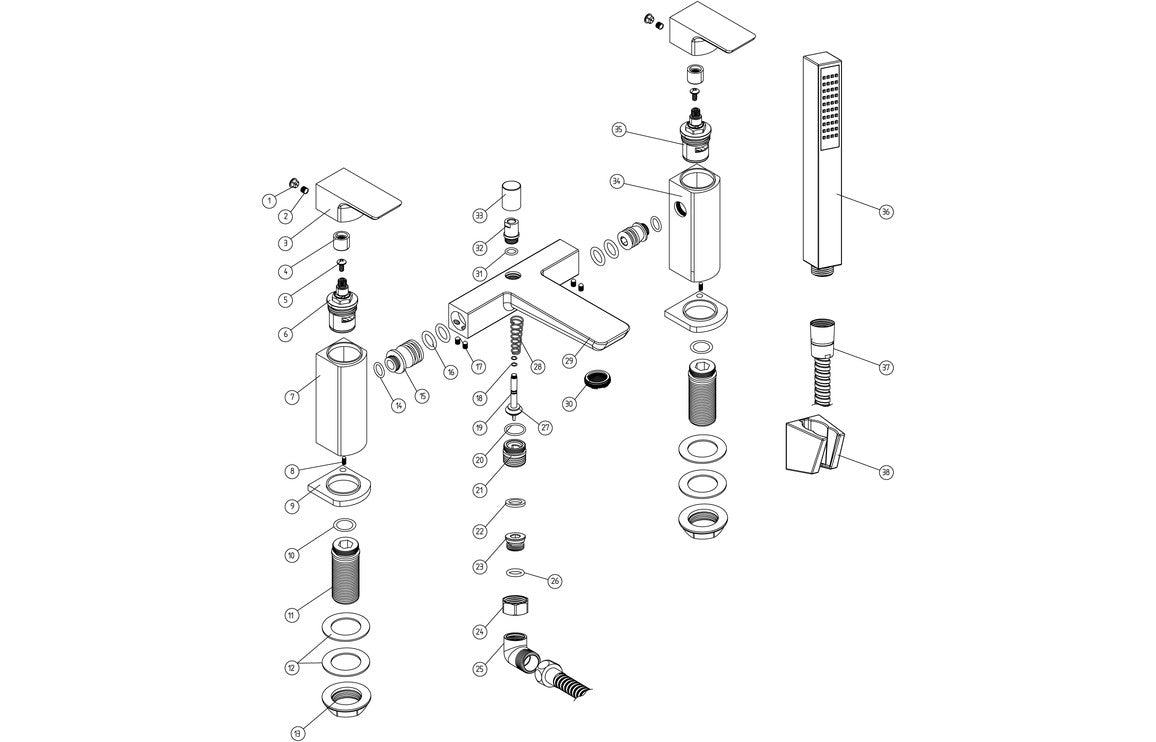 1
2
3
4
5
6
7
8
9
10
11
12
13
14
15
16
17
18
19
20
21
22
23
24
25
26
27
28
29
30
31
32
33
34
35
36
37
38