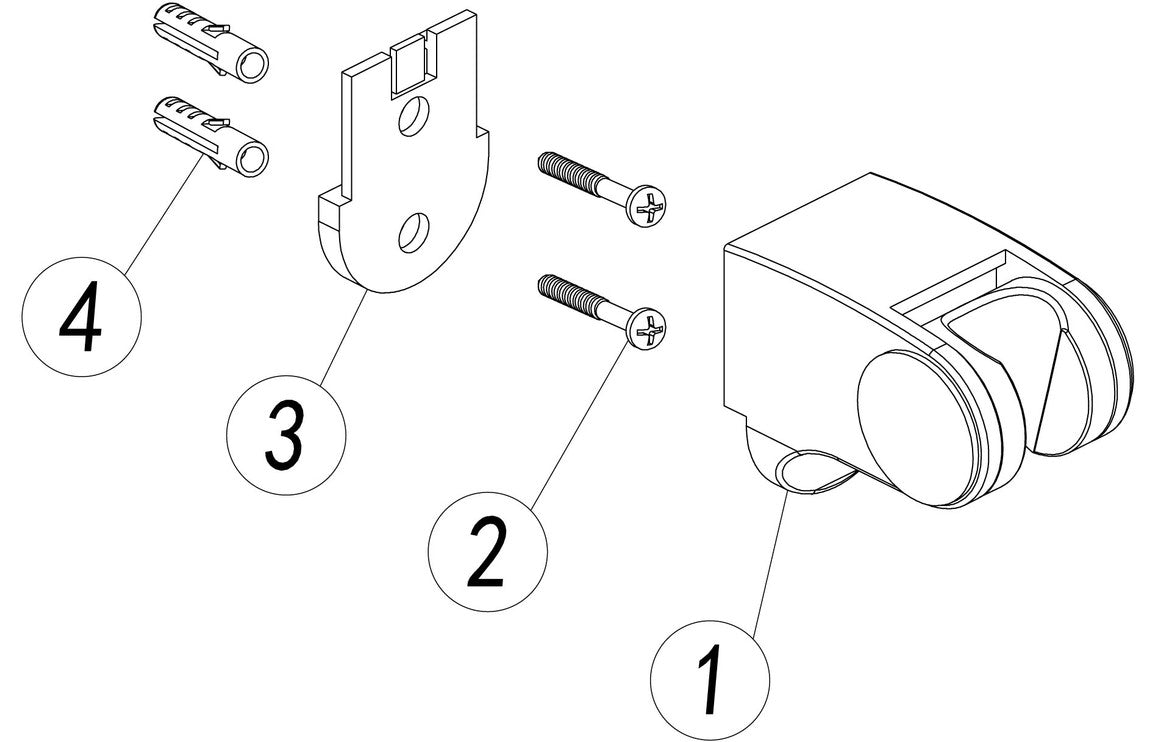 4

3

2

1